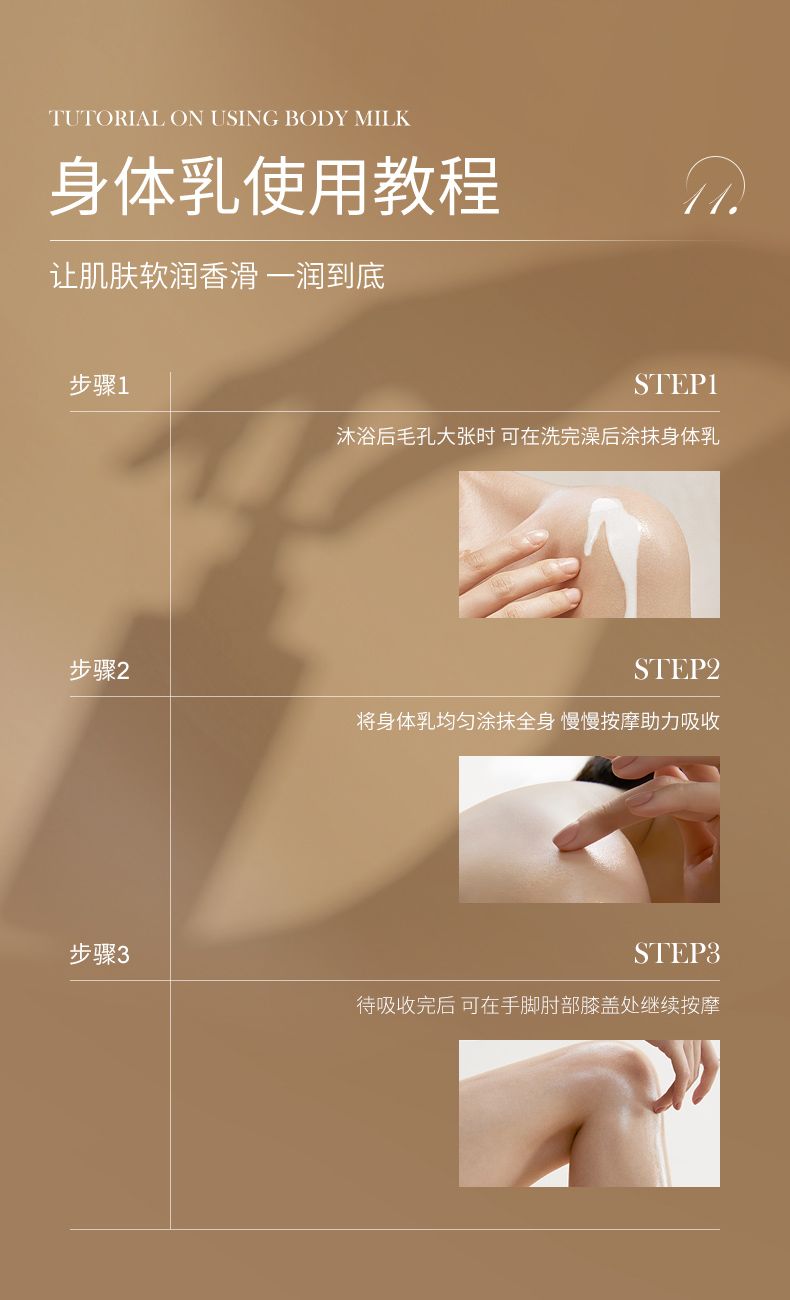 TUTORIAL ON USING BODY MILK

身体乳使用教程

11.

让肌肤软润香滑 一润到底

步骤1

STEP1

沐浴后毛孔大张时 可在洗完澡后涂抹身体乳

步骤2

STEP2

将身体乳均匀涂抹全身 慢慢按摩助力吸收

步骤3

STEP3

待吸收完后 可在手脚肘部膝盖处继续按摩