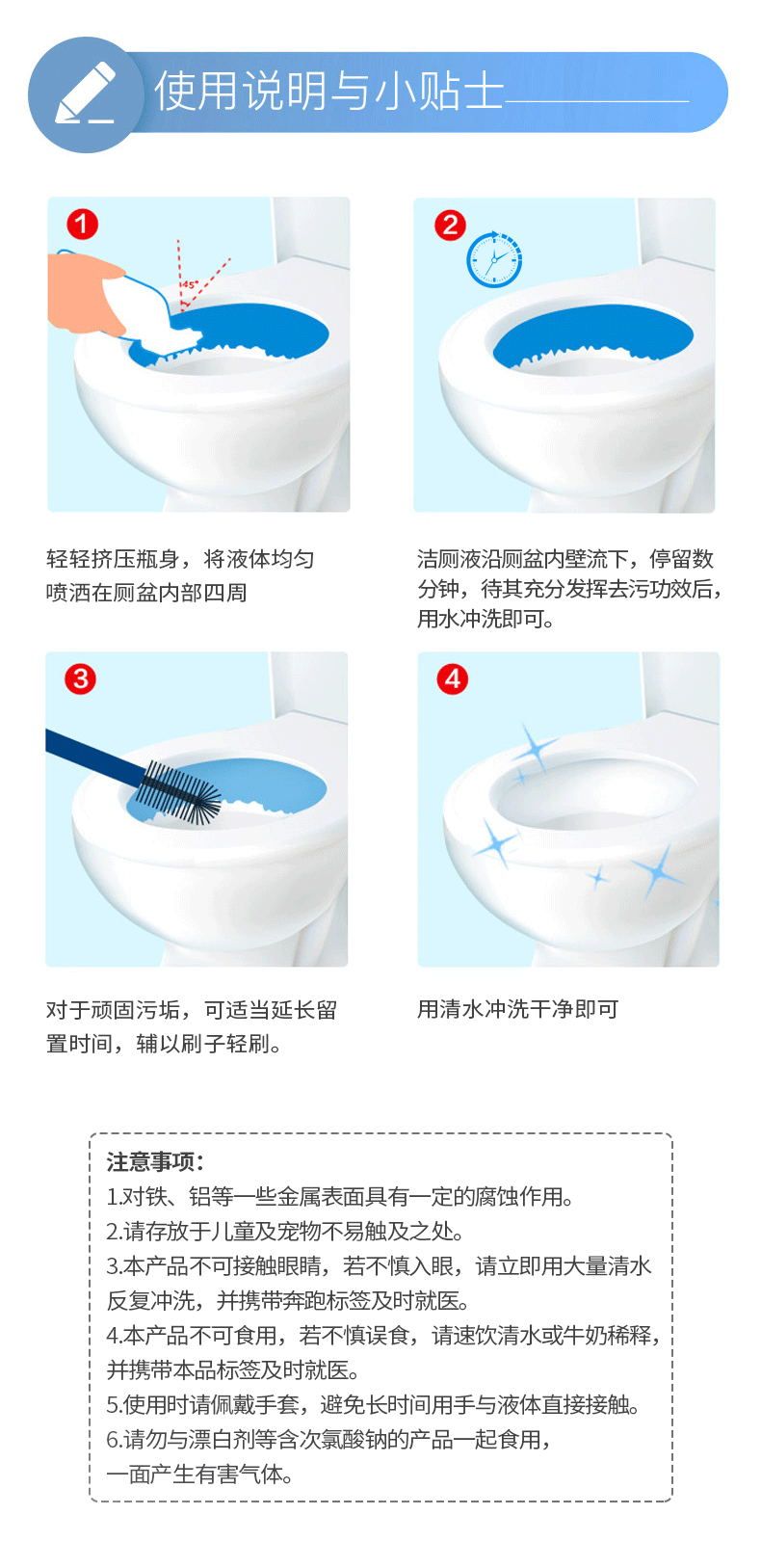 使用说明与小贴士

1
45°

轻轻挤压瓶身，将液体均匀喷洒在厕盆内部四周

2

洁厕液沿厕盆内壁流下，停留数分钟，待其充分发挥去污功效后，用水冲洗即可。

3

对于顽固污垢，可适当延长留置时间，辅以刷子轻刷。

4

用清水冲洗干净即可

注意事项：
1.对铁、铝等一些金属表面具有一定的腐蚀作用。
2.请存放于儿童及宠物不易触及之处。
3.本产品不可接触眼睛，若不慎入眼，请立即用大量清水反复冲洗，并携带奔跑标签及时就医。
4.本产品不可食用，若不慎误食，请速饮清水或牛奶稀释，并携带本品标签及时就医。
5.使用时请佩戴手套，避免长时间用手与液体直接接触。
6.请勿与漂白剂等含次氯酸钠的产品一起食用，一面产生有害气体。