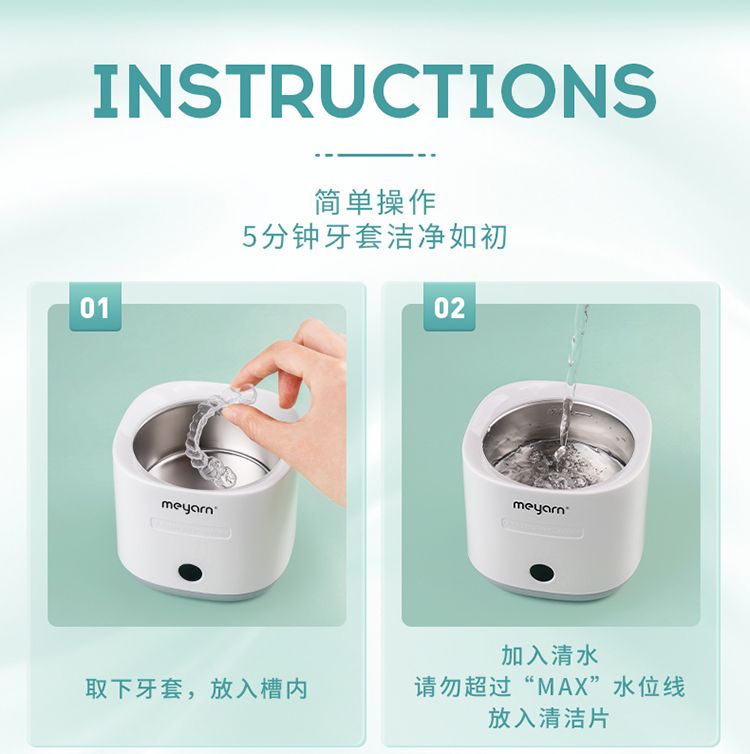 INSTRUCTIONS

简单操作
5分钟牙套洁净如初

01

meyarn®

取下牙套，放入槽内

02

meyarn®

加入清水
请勿超过“MAX”水位线
放入清洁片