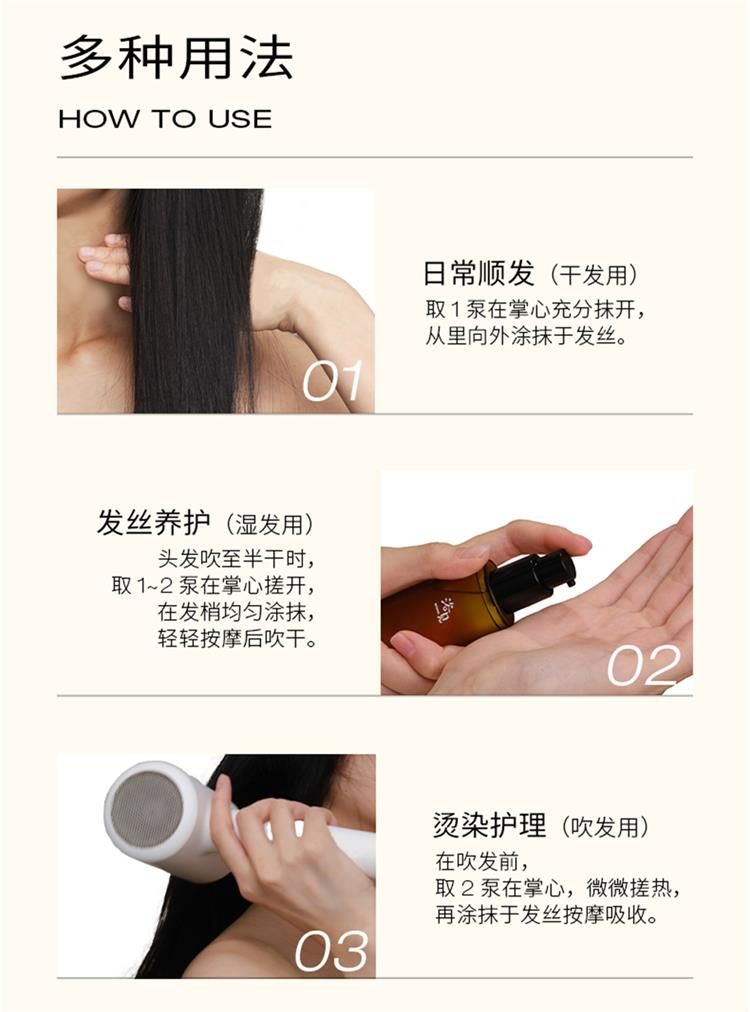 多种用法

HOW TO USE

01

日常顺发（干发用）

取 1 泵在掌心充分抹开，从里向外涂抹于发丝。

发丝养护（湿发用）

头发吹至半干时，取 1~2 泵在掌心搓开，在发梢均匀涂抹，轻轻按摩后吹干。

02

03

烫染护理（吹发用）

在吹发前，取 2 泵在掌心，微微搓热，再涂抹于发丝按摩吸收。