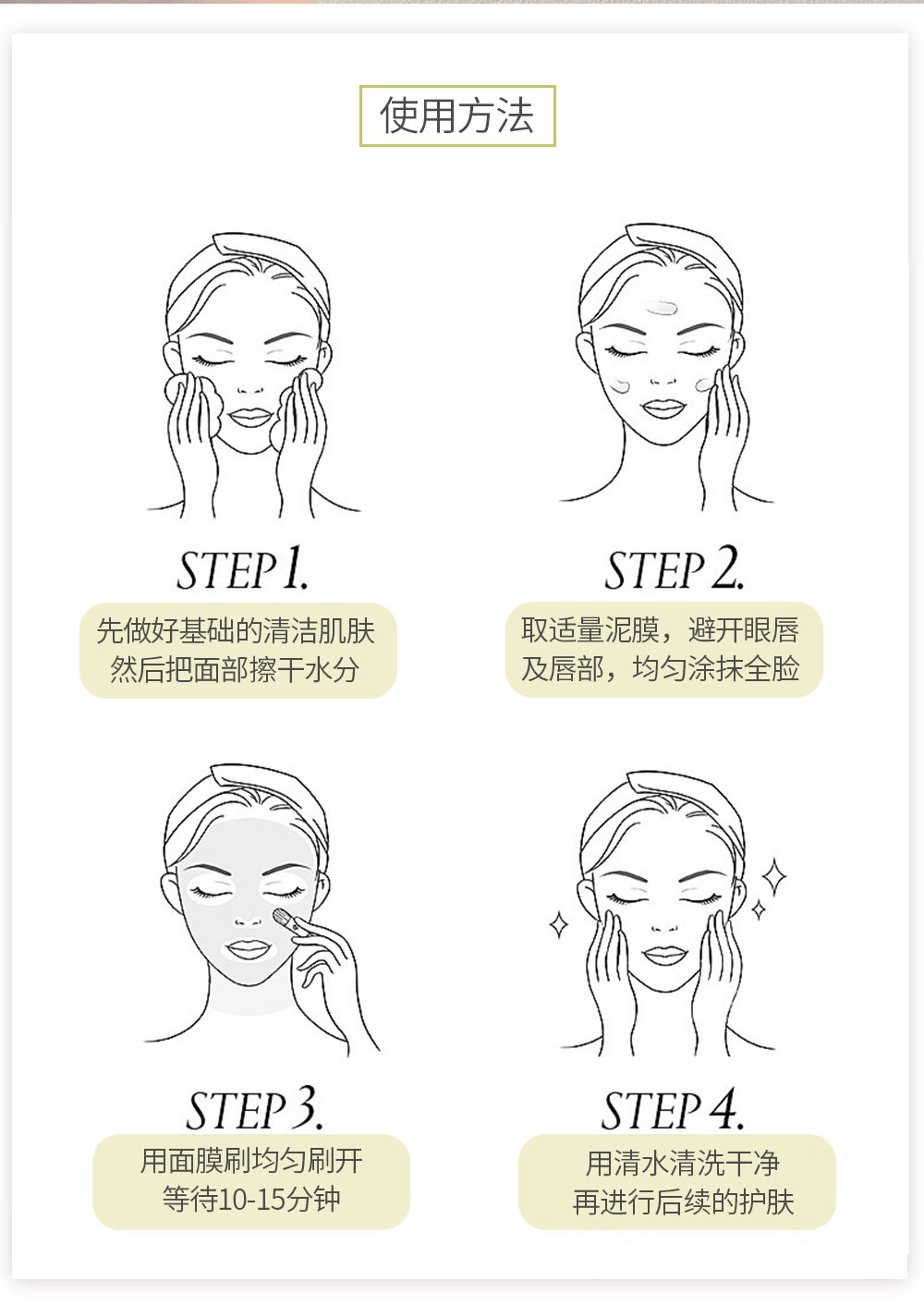 使用方法

STEP 1.

先做好基础的清洁肌肤
然后把面部擦干水分

STEP 2.

取适量泥膜，避开眼唇
及唇部，均匀涂抹全脸

STEP 3.

用面膜刷均匀刷开
等待10-15分钟

STEP 4.

用清水清洗干净
再进行后续的护肤