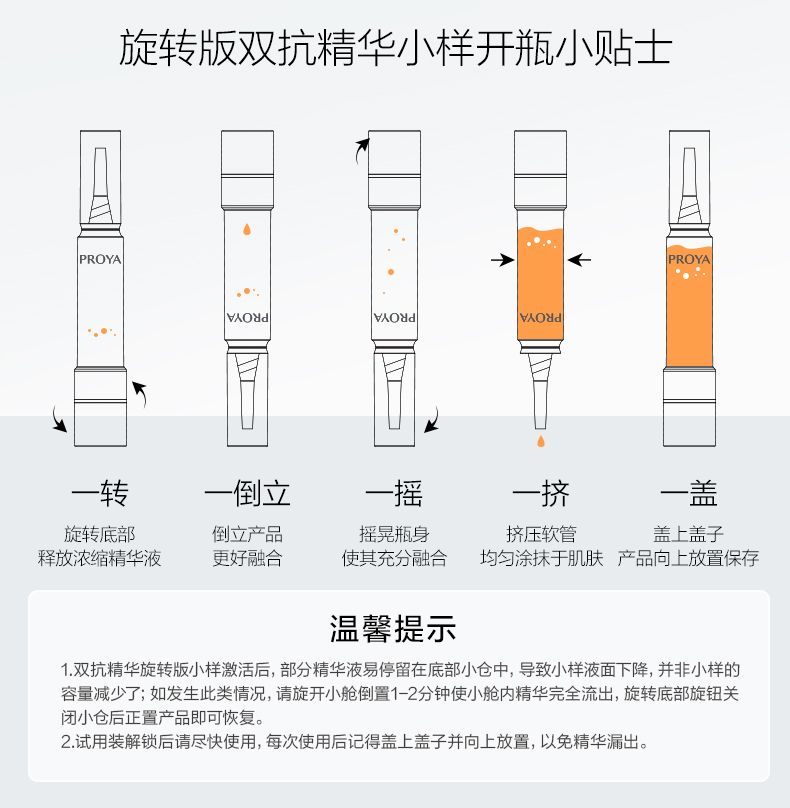 旋转版双抗精华小样开瓶小贴士

PROYA

PROYA

PROYA

PROYA

PROYA

一转
旋转底部
释放浓缩精华液

一倒立
倒立产品
更好融合

一摇
摇晃瓶身
使其充分融合

一挤
挤压软管
均匀涂抹于肌肤

一盖
盖上盖子
产品向上放置保存

温馨提示

1.双抗精华旋转版小样激活后，部分精华液易停留在底部小仓中，导致小样液面下降，并非小样的容量减少了；如发生此类情况，请旋开小舱倒置1-2分钟使小舱内精华完全流出，旋转底部旋钮关闭小仓后正置产品即可恢复。
2.试用装解锁后请尽快使用，每次使用后记得盖上盖子并向上放置，以免精华漏出。