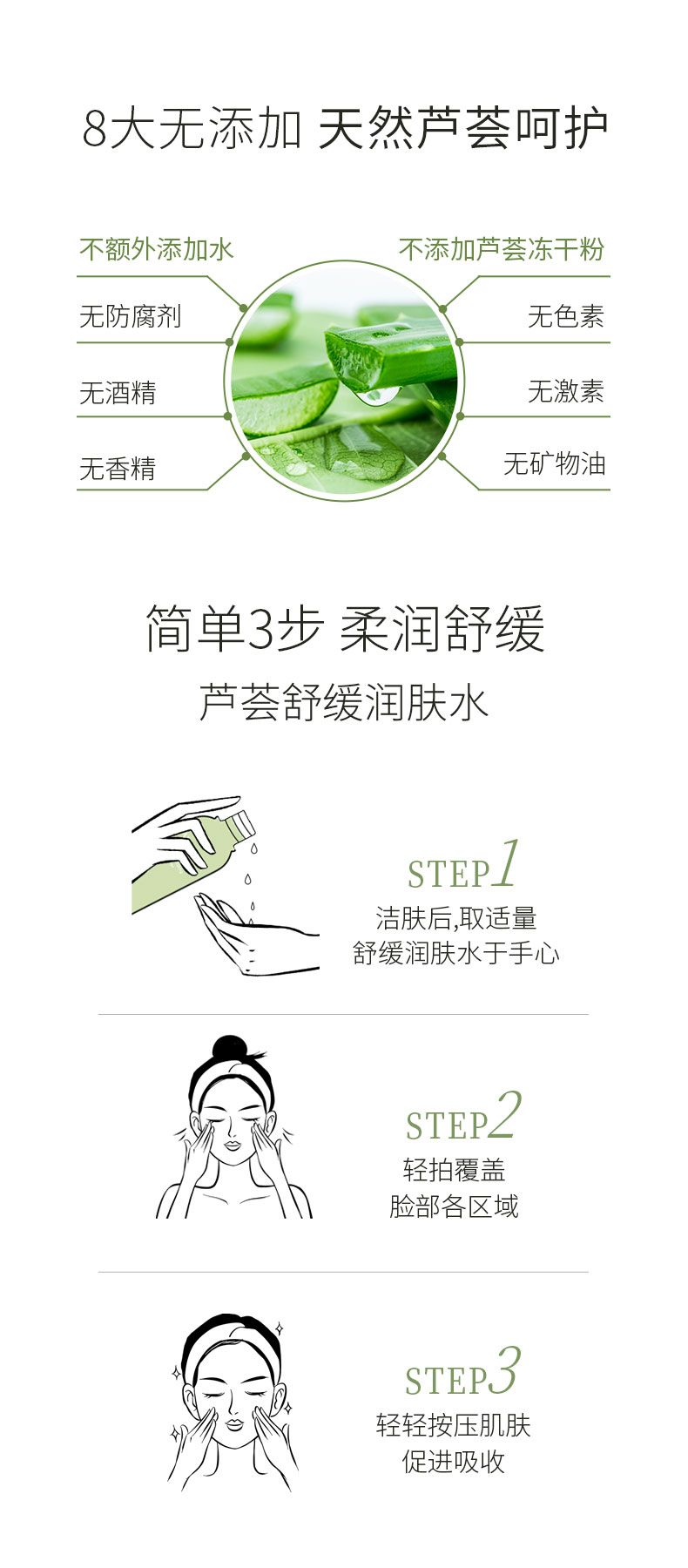 8大无添加 天然芦荟呵护

不额外添加水

无防腐剂

无酒精

无香精

不添加芦荟冻干粉

无色素

无激素

无矿物油

简单3步 柔润舒缓

芦荟舒缓润肤水

STEP1
洁肤后,取适量
舒缓润肤水于手心

STEP2
轻拍覆盖
脸部各区域

STEP3
轻轻按压肌肤
促进吸收