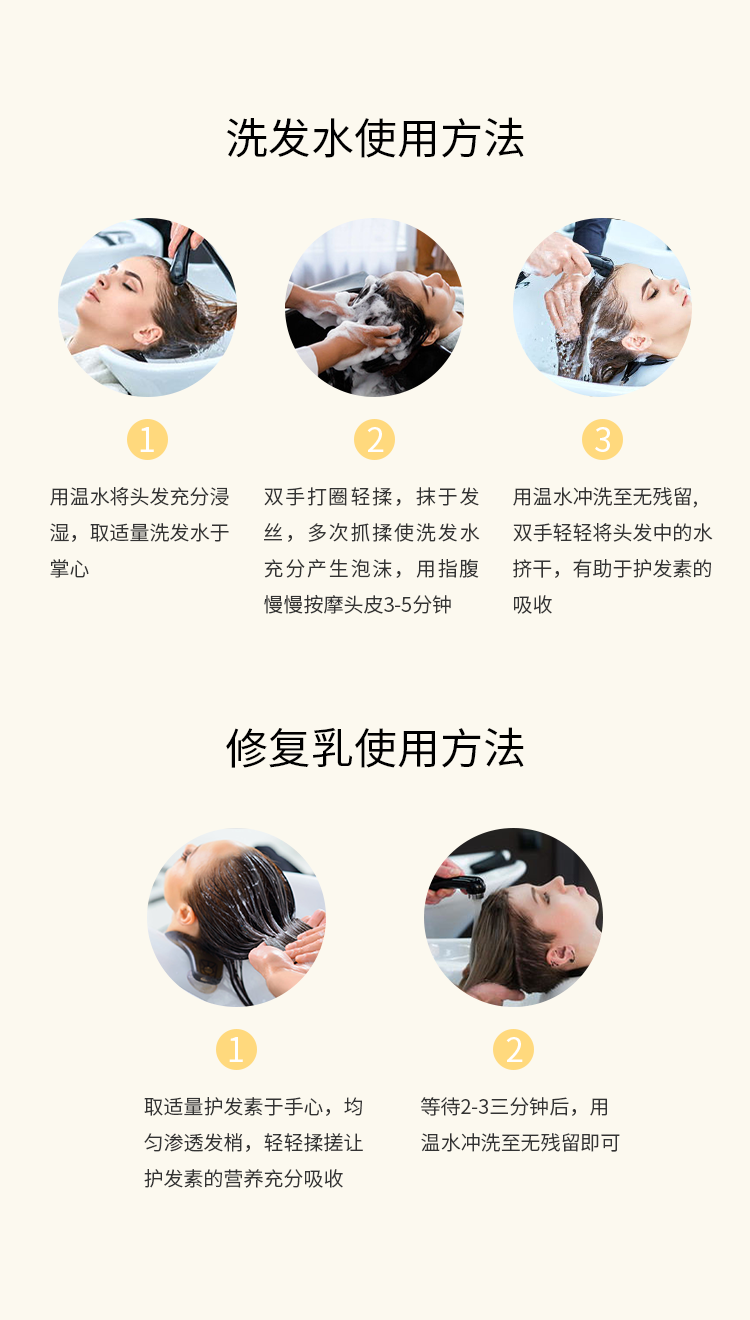 洗发水使用方法

1

用温水将头发充分浸湿，取适量洗发水于掌心

2

双手打圈轻揉，抹于发丝，多次抓揉使洗发水充分产生泡沫，用指腹慢慢按摩头皮3-5分钟

3

用温水冲洗至无残留，双手轻轻将头发中的水挤干，有助于护发素的吸收

修复乳使用方法

1

取适量护发素于手心，均匀渗透发梢，轻轻揉搓让护发素的营养充分吸收

2

等待2-3三分钟后，用温水冲洗至无残留即可