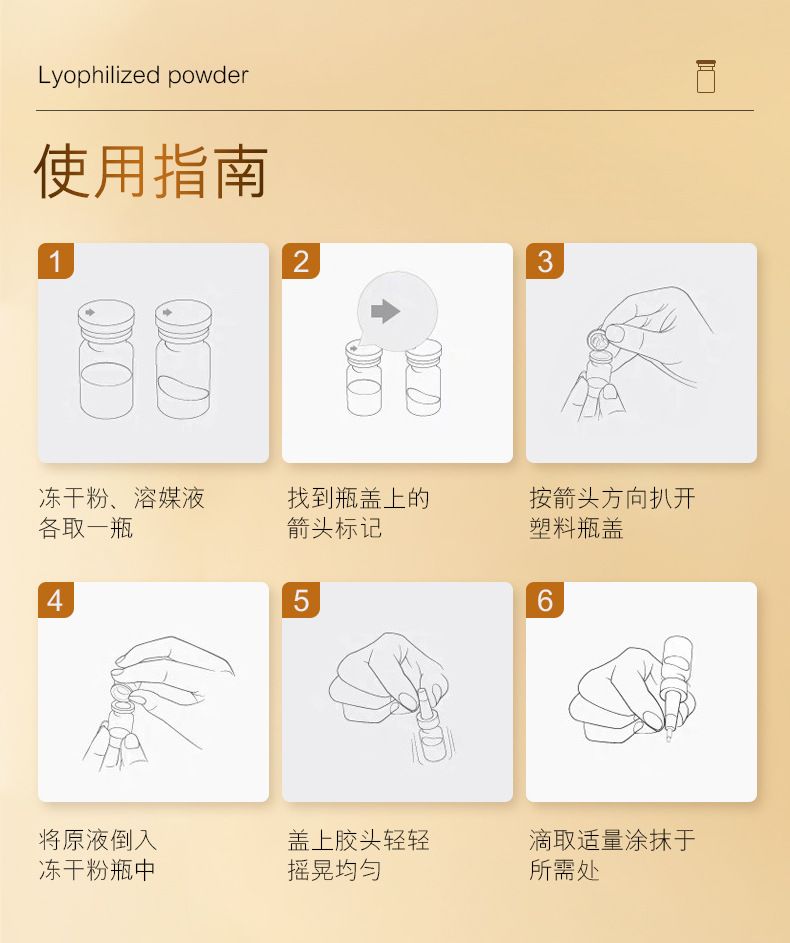 Lyophilized powder

使用指南

1

冻干粉、溶媒液各取一瓶

2

找到瓶盖上的箭头标记

3

按箭头方向扒开塑料瓶盖

4

将原液倒入冻干粉瓶中

5

盖上胶头轻轻摇晃均匀

6

滴取适量涂抹于所需处