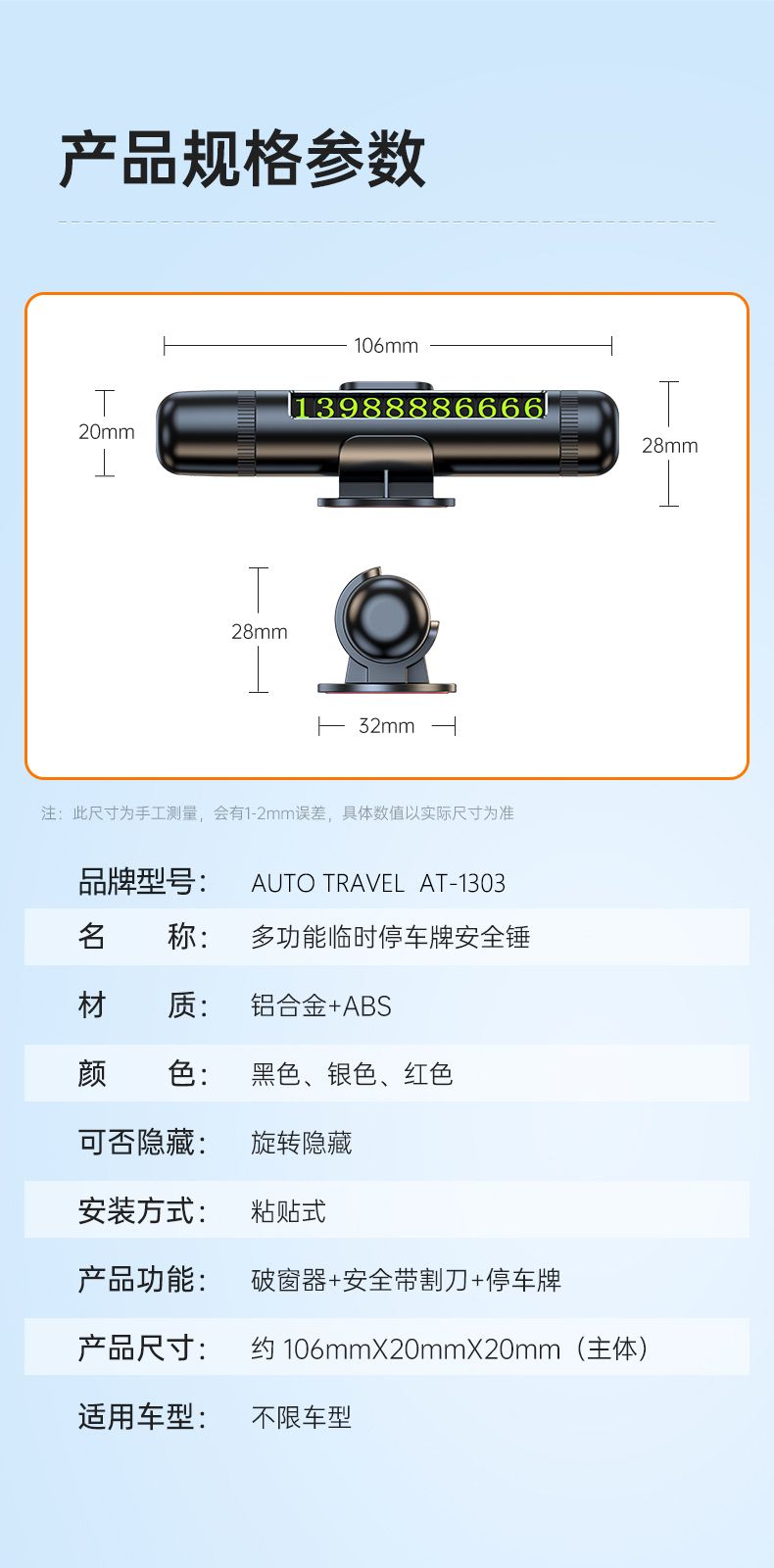 产品规格参数

106mm

20mm

13988886666

28mm

28mm

32mm

注：此尺寸为手工测量，会有1-2mm误差，具体数值以实际尺寸为准

| 品牌型号： | AUTO TRAVEL AT-1303 |
|---|---|
| 名　　称： | 多功能临时停车牌安全锤 |
| 材　　质： | 铝合金+ABS |
| 颜　　色： | 黑色、银色、红色 |
| 可否隐藏： | 旋转隐藏 |
| 安装方式： | 粘贴式 |
| 产品功能： | 破窗器+安全带割刀+停车牌 |
| 产品尺寸： | 约 106mmX20mmX20mm（主体） |
| 适用车型： | 不限车型 |