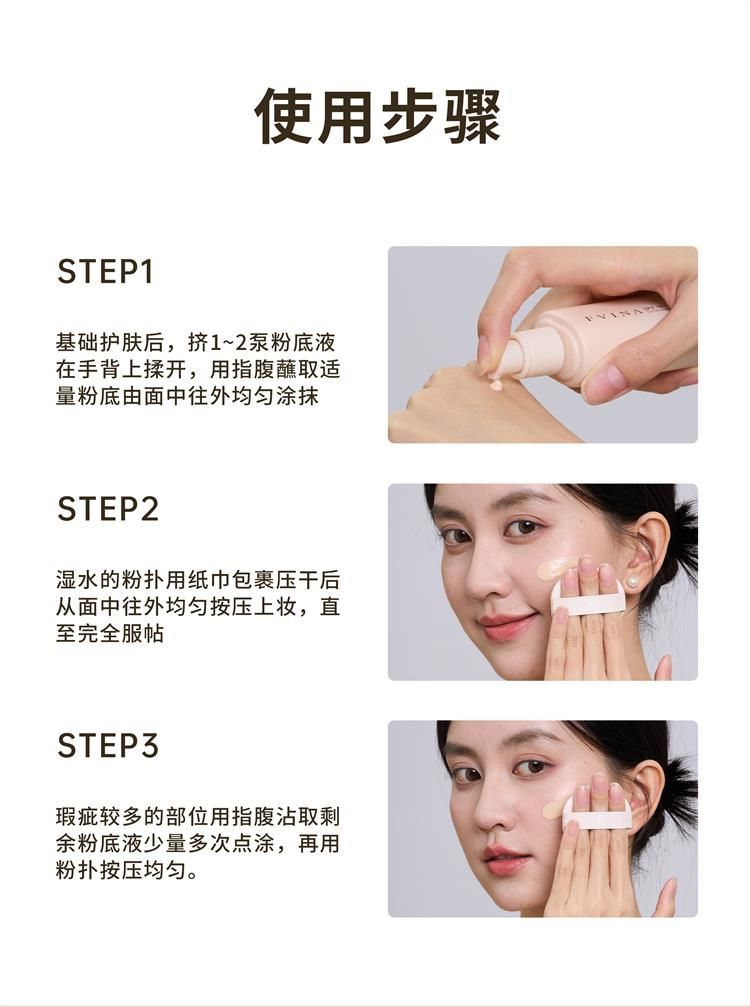 使用步骤

STEP1

基础护肤后，挤1~2泵粉底液在手背上揉开，用指腹蘸取适量粉底由面中往外均匀涂抹

FVINA

STEP2

湿水的粉扑用纸巾包裹压干后从面中往外均匀按压上妆，直至完全服帖

STEP3

瑕疵较多的部位用指腹沾取剩余粉底液少量多次点涂，再用粉扑按压均匀。