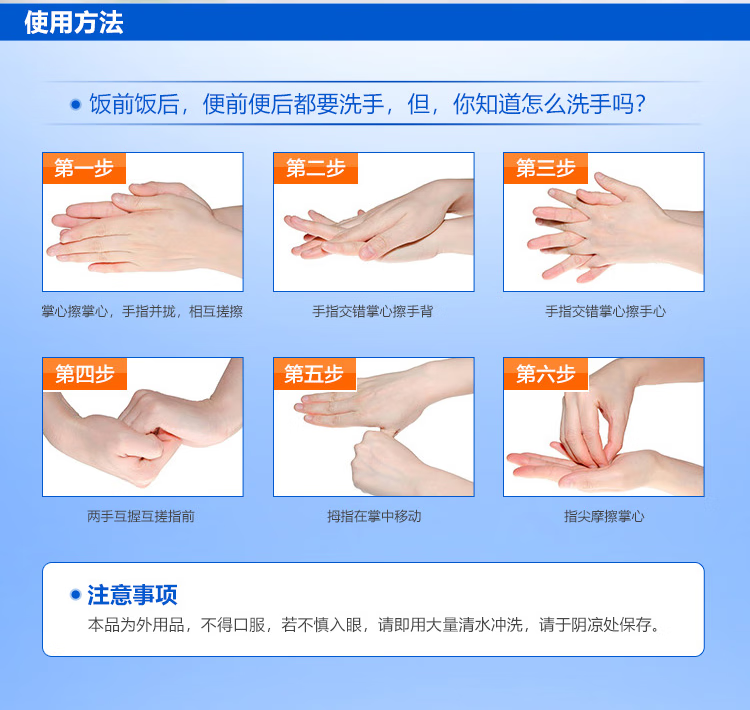 使用方法

饭前饭后，便前便后都要洗手，但，你知道怎么洗手吗？

第一步

掌心擦掌心，手指并拢，相互搓擦

第二步

手指交错掌心擦手背

第三步

手指交错掌心擦手心

第四步

两手互握互搓指前

第五步

拇指在掌中移动

第六步

指尖摩擦掌心

注意事项

本品为外用品，不得口服，若不慎入眼，请即用大量清水冲洗，请于阴凉处保存。